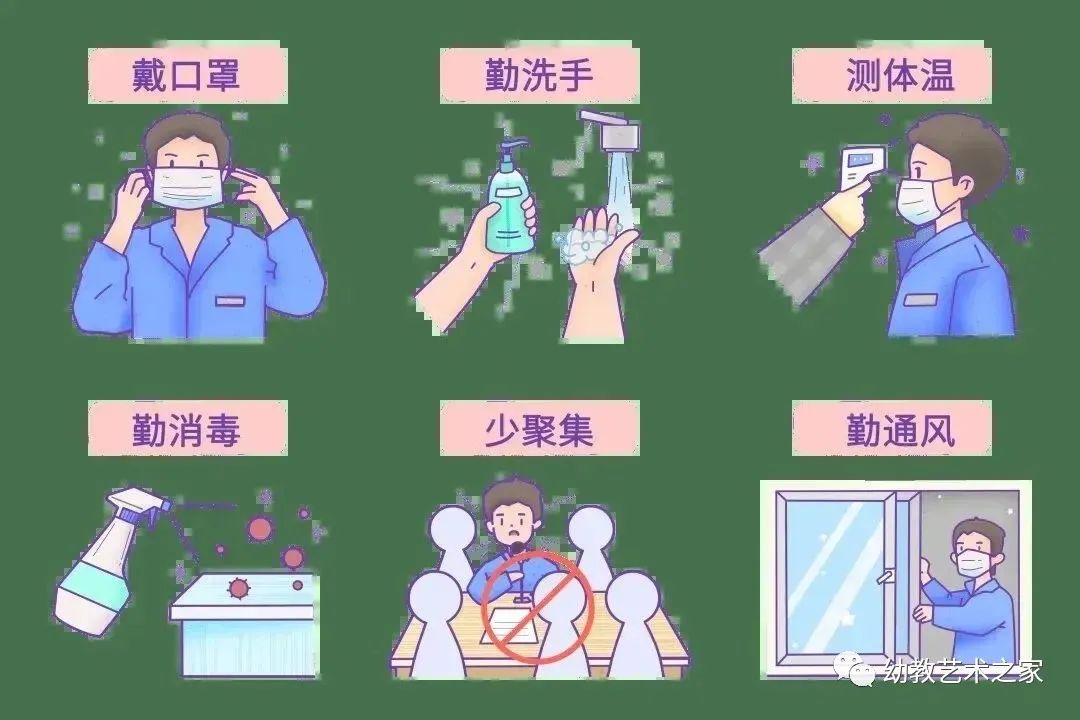 戴口罩

勤洗手

测体温

勤消毒

少聚集

勤通风

幼教艺术之家